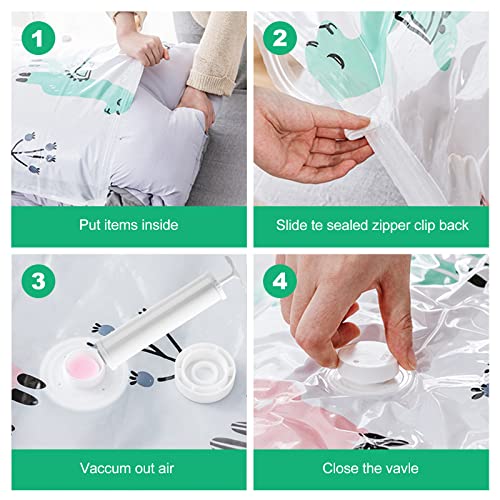 1

Put items inside

2

Slide te sealed zipper clip back

3

Vaccum out air

4

Close the vavle