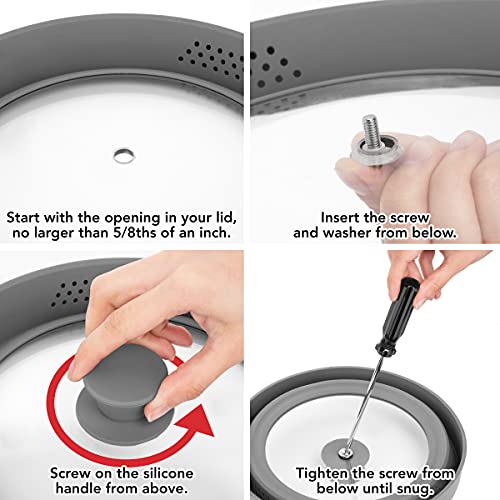 Start with the opening in your lid, no larger than 5/8ths of an inch.

Insert the screw and washer from below.

Screw on the silicone handle from above.

Tighten the screw from below until snug.