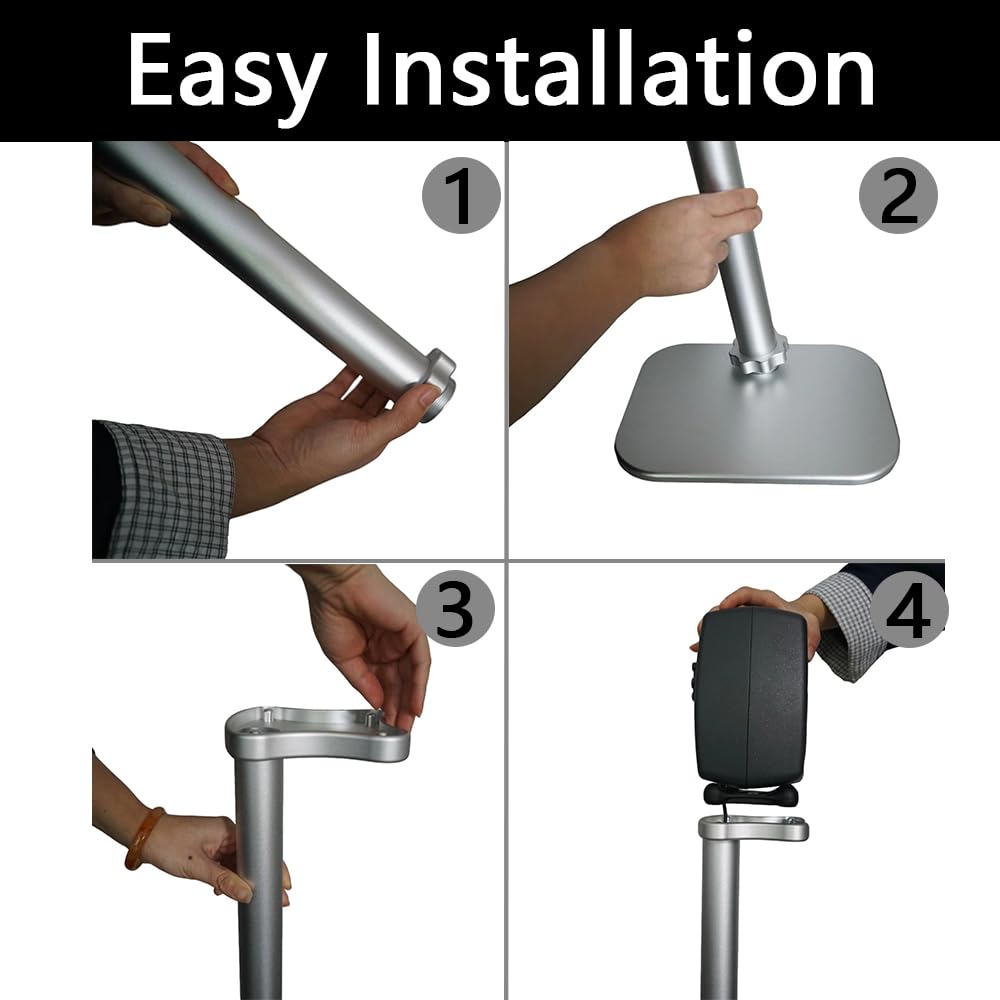 Easy Installation

1

2

3

4