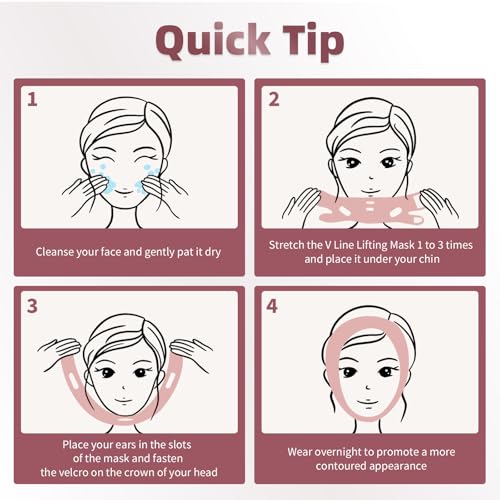 Quick Tip

1

Cleanse your face and gently pat it dry

2

Stretch the V Line Lifting Mask 1 to 3 times and place it under your chin

3

Place your ears in the slots of the mask and fasten the velcro on the crown of your head

4

Wear overnight to promote a more contoured appearance