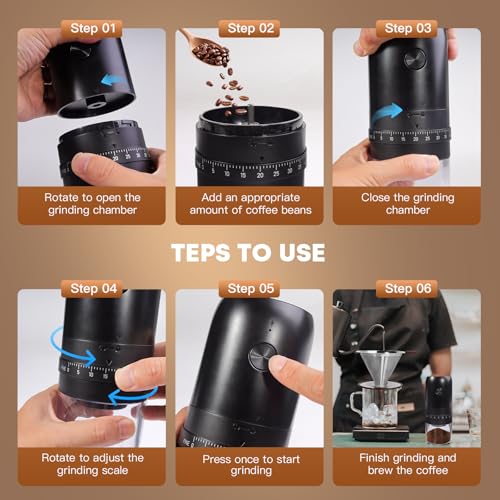 Step 01

Rotate to open the grinding chamber

Step 02

Add an appropriate amount of coffee beans

Step 03

Close the grinding chamber

TEPS TO USE

Step 04

Rotate to adjust the grinding scale

Step 05

Press once to start grinding

Step 06

Finish grinding and brew the coffee