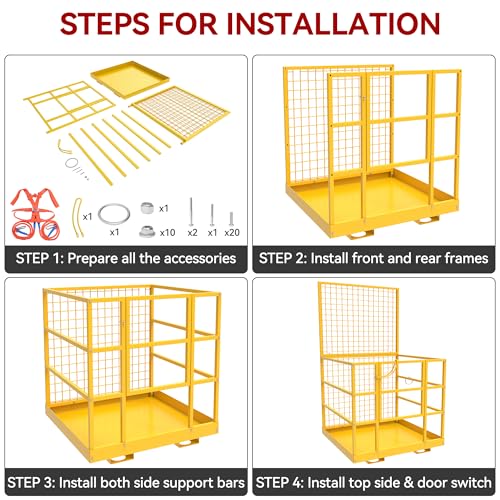 STEPS FOR INSTALLATION

x1
x1
x1
x10
x2
x1
x20

STEP 1: Prepare all the accessories

STEP 2: Install front and rear frames

STEP 3: Install both side support bars

STEP 4: Install top side & door switch