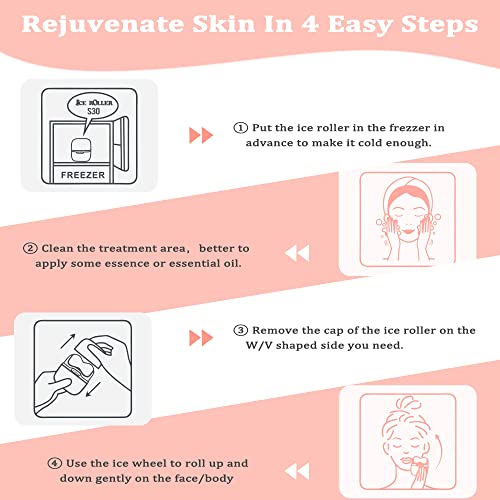 Rejuvenate Skin In 4 Easy Steps

ICE ROLLER
S30

FREEZER

① Put the ice roller in the frezzer in advance to make it cold enough.

② Clean the treatment area， better to apply some essence or essential oil.

③ Remove the cap of the ice roller on the W/V shaped side you need.

④ Use the ice wheel to roll up and down gently on the face/body