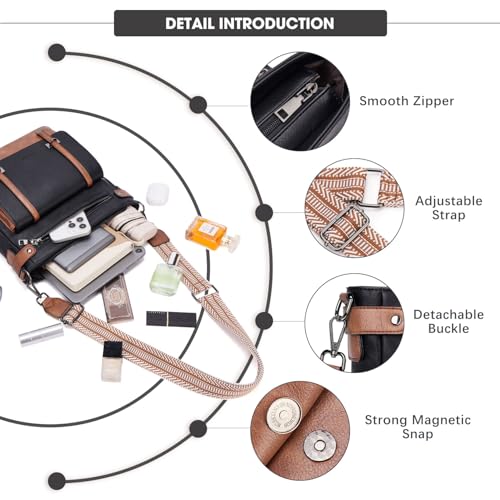 DETAIL INTRODUCTION

Smooth Zipper

Adjustable Strap

Detachable Buckle

Strong Magnetic Snap