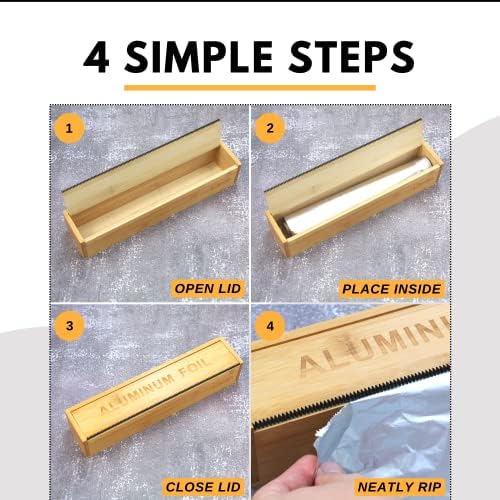 4 SIMPLE STEPS

1

OPEN LID

2

PLACE INSIDE

3

ALUMINUM FOIL

CLOSE LID

4

ALUMIN

NEATLY RIP