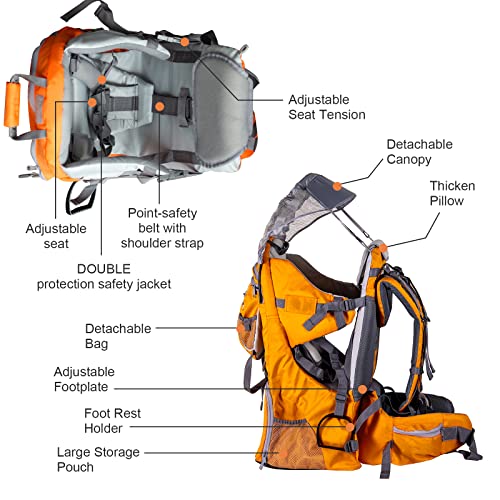 Adjustable Seat Tension

Detachable Canopy

Thicken Pillow

Adjustable seat

Point-safety belt with shoulder strap

DOUBLE protection safety jacket

Detachable Bag

Adjustable Footplate

Foot Rest Holder

Large Storage Pouch