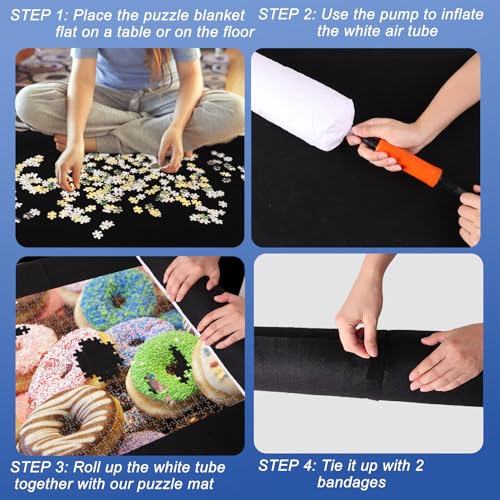 STEP 1: Place the puzzle blanket flat on a table or on the floor

STEP 2: Use the pump to inflate the white air tube

STEP 3: Roll up the white tube together with our puzzle mat

STEP 4: Tie it up with 2 bandages