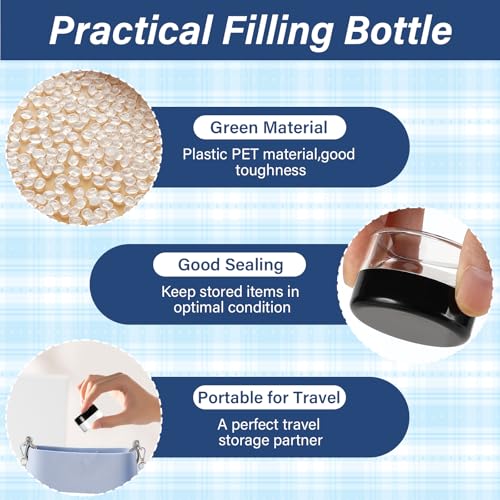 Practical Filling Bottle

Green Material

Plastic PET material,good toughness

Good Sealing

Keep stored items in optimal condition

Portable for Travel

A perfect travel storage partner