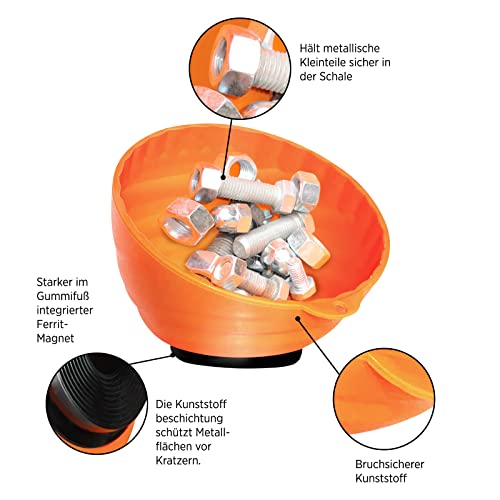 Hält metallische Kleinteile sicher in der Schale

Starker im Gummifuß integrierter Ferrit-Magnet

Die Kunststoff beschichtung schützt Metallflächen vor Kratzern.

Bruchsicherer Kunststoff