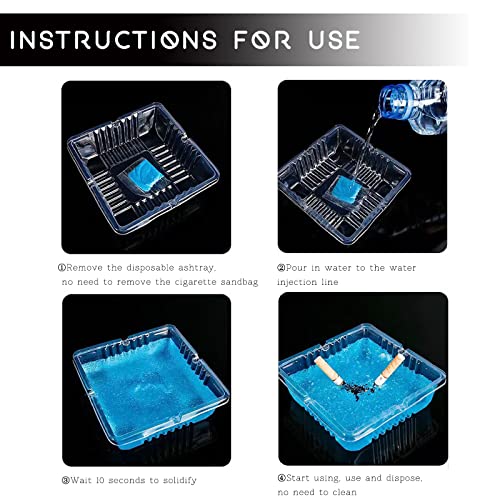 INSTRUCTIONS FOR USE

①Remove the disposable ashtray, no need to remove the cigarette sandbag

②Pour in water to the water injection line

③Wait 10 seconds to solidify

④Start using, use and dispose, no need to clean