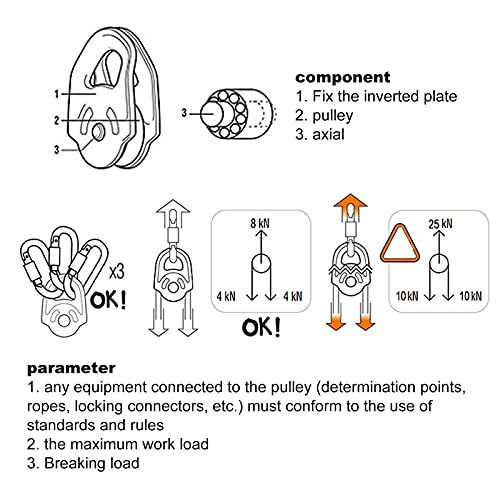 1
2
3

3

component
1. Fix the inverted plate
2. pulley
3. axial

x3
OK!

8 kN
4 kN
4 kN
OK!

25 kN
10 kN
10 kN

parameter
1. any equipment connected to the pulley (determination points, ropes, locking connectors, etc.) must conform to the use of standards and rules
2. the maximum work load
3. Breaking load