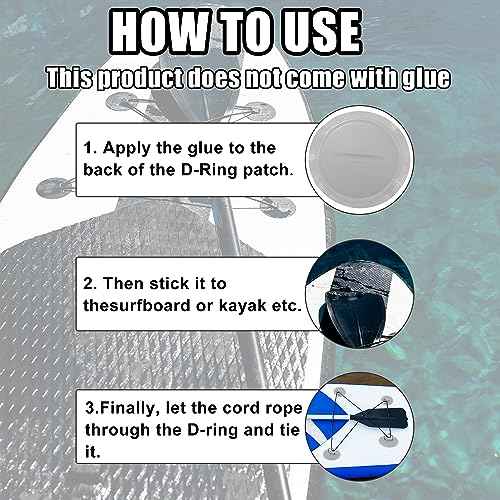 HOW TO USE

This product does not come with glue

1. Apply the glue to the back of the D-Ring patch.

2. Then stick it to thesurfboard or kayak etc.

3.Finally, let the cord rope through the D-ring and tie it.