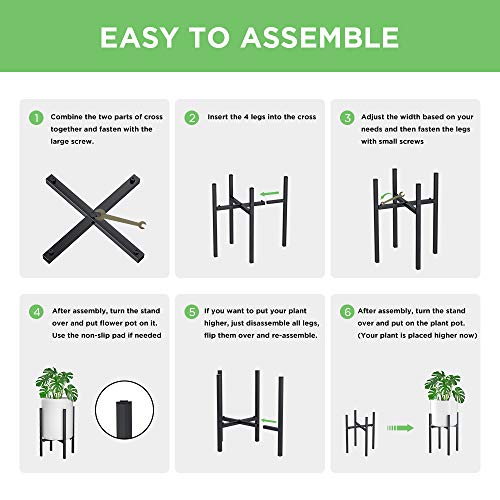 EASY TO ASSEMBLE

1 Combine the two parts of cross together and fasten with the large screw.

2 Insert the 4 legs into the cross

3 Adjust the width based on your needs and then fasten the legs with small screws

4 After assembly, turn the stand over and put flower pot on it. Use the non-slip pad if needed

5 If you want to put your plant higher, just disassemble all legs, flip them over and re-assemble.

6 After assembly, turn the stand over and put on the plant pot. (Your plant is placed higher now)