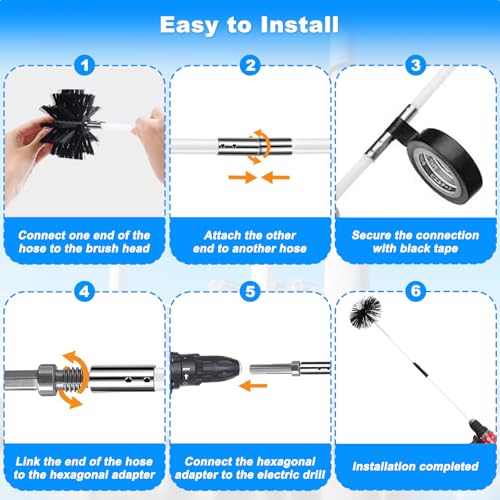 Easy to Install

1

Connect one end of the hose to the brush head

2

Attach the other end to another hose

3

Secure the connection with black tape

4

Link the end of the hose to the hexagonal adapter

5

Connect the hexagonal adapter to the electric drill

6

Installation completed