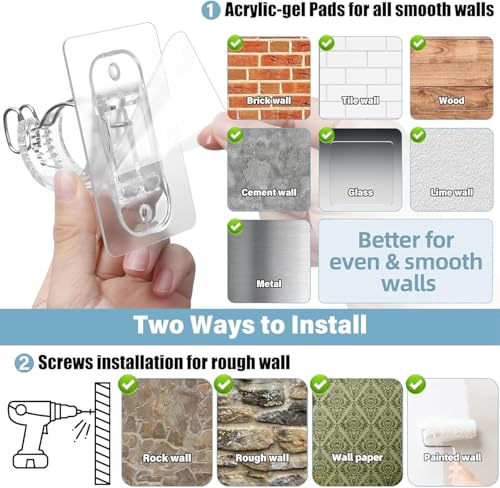 1 Acrylic-gel Pads for all smooth walls

Brick wall

Tile wall

Wood

Cement wall

Glass

Lime wall

Metal

Better for even & smooth walls

Two Ways to Install

2 Screws installation for rough wall

Rock wall

Rough wall

Wall paper

Painted wall