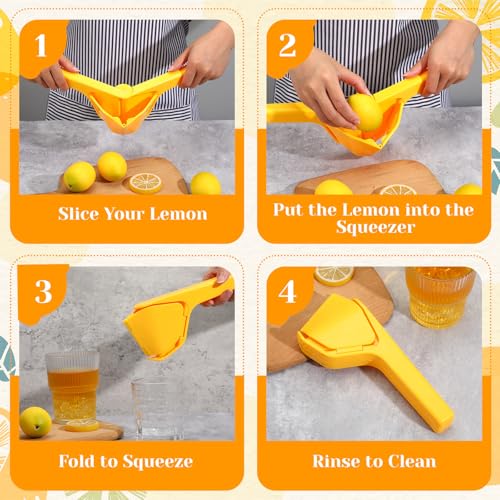 1
Slice Your Lemon

2
Put the Lemon into the Squeezer

3
Fold to Squeeze

4
Rinse to Clean