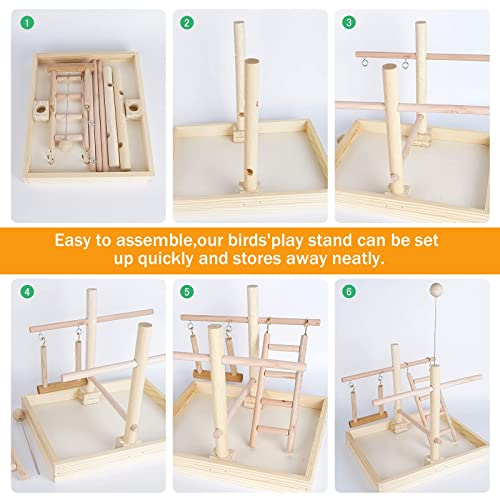 1

2

3

Easy to assemble,our birds'play stand can be set up quickly and stores away neatly.

4

5

6