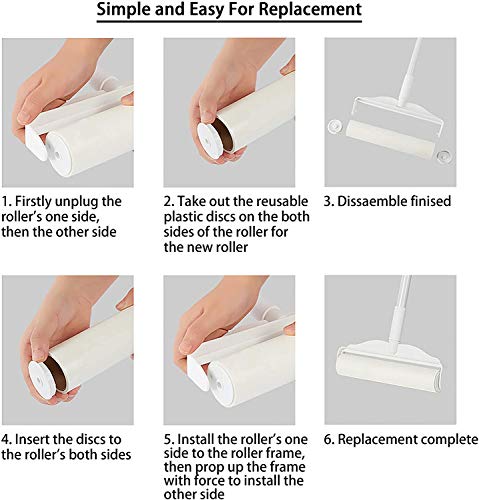 Simple and Easy For Replacement

1. Firstly unplug the roller's one side, then the other side

2. Take out the reusable plastic discs on the both sides of the roller for the new roller

3. Dissaemble finised

4. Insert the discs to the roller's both sides

5. Install the roller's one side to the roller frame, then prop up the frame with force to install the other side

6. Replacement complete