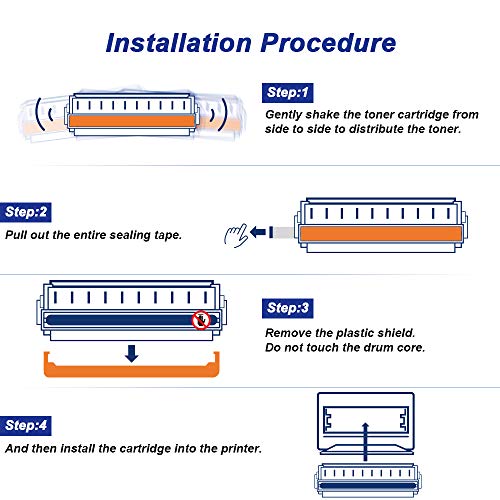 Installation Procedure

Step:1
Gently shake the toner cartridge from side to side to distribute the toner.

Step:2
Pull out the entire sealing tape.

Step:3
Remove the plastic shield.
Do not touch the drum core.

Step:4
And then install the cartridge into the printer.