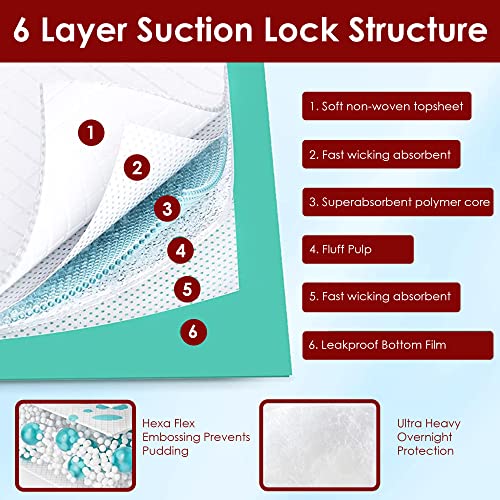 6 Layer Suction Lock Structure

1

2

3

4

5

6

1. Soft non-woven topsheet

2. Fast wicking absorbent

3. Superabsorbent polymer core

4. Fluff Pulp

5. Fast wicking absorbent

6. Leakproof Bottom Film

Hexa Flex Embossing Prevents Pudding

Ultra Heavy Overnight Protection