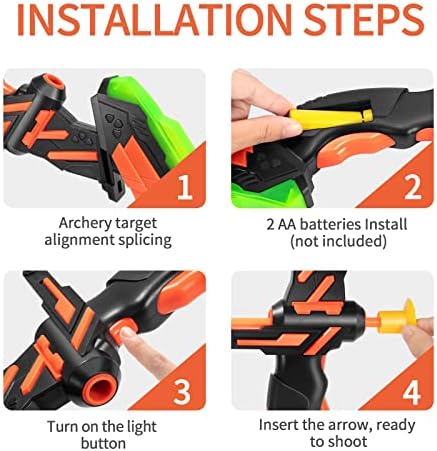 INSTALLATION STEPS

1

Archery target alignment splicing

2

2 AA batteries Install (not included)

3

Turn on the light button

4

Insert the arrow, ready to shoot