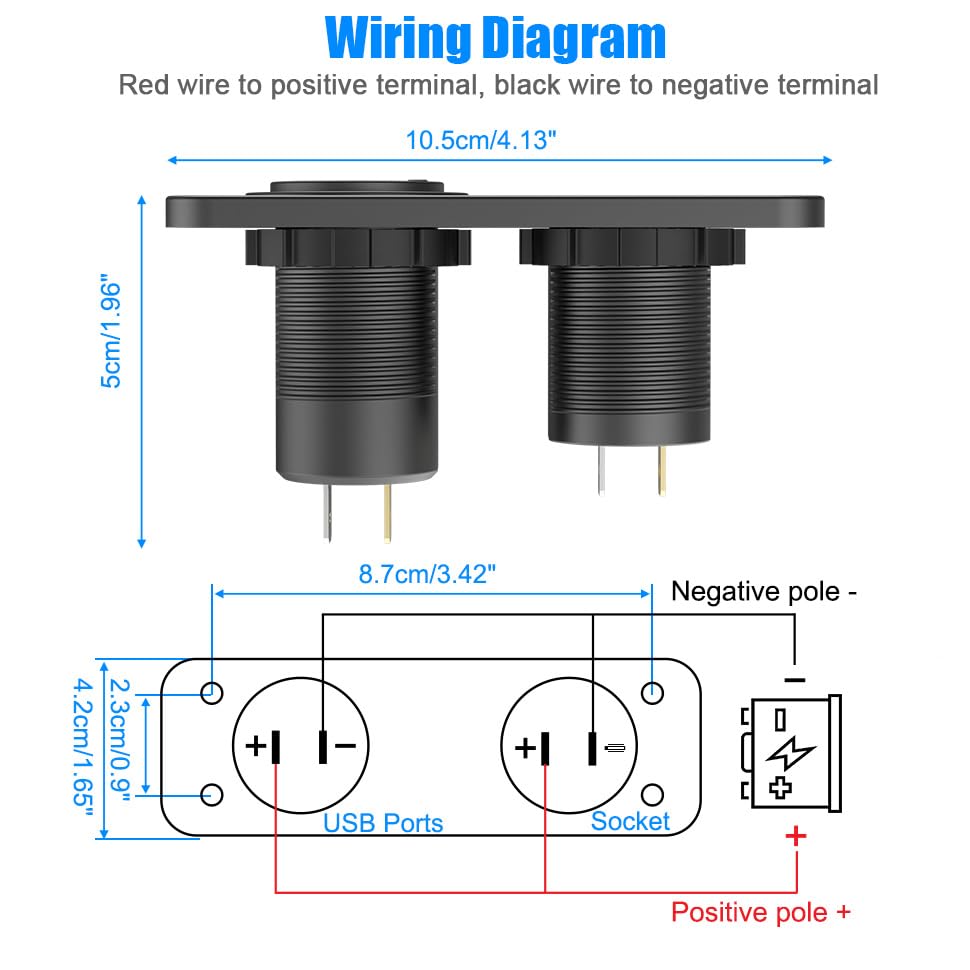 Wiring Diagram

Red wire to positive terminal, black wire to negative terminal

10.5cm/4.13"

5cm/1.96"

8.7cm/3.42"

Negative pole -

4.2cm/1.65"

2.3cm/0.9"

+ −

+ −

USB Ports

Socket

−

+

Positive pole +