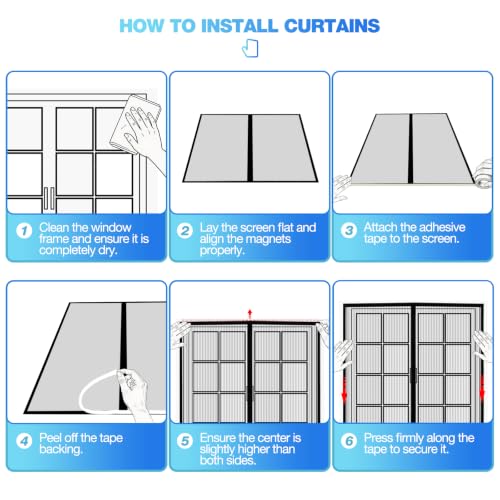 HOW TO INSTALL CURTAINS

1 Clean the window frame and ensure it is completely dry.

2 Lay the screen flat and align the magnets properly.

3 Attach the adhesive tape to the screen.

4 Peel off the tape backing.

5 Ensure the center is slightly higher than both sides.

6 Press firmly along the tape to secure it.