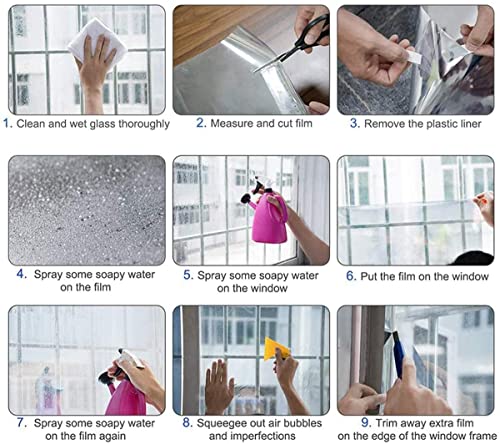 1. Clean and wet glass thoroughly

2. Measure and cut film

3. Remove the plastic liner

4. Spray some soapy water on the film

5. Spray some soapy water on the window

6. Put the film on the window

7. Spray some soapy water on the film again

8. Squeegee out air bubbles and imperfections

9. Trim away extra film on the edge of the window frame