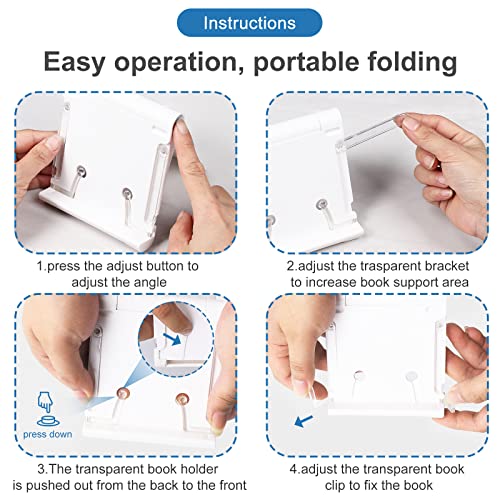 Instructions

Easy operation, portable folding

1.press the adjust button to adjust the angle

2.adjust the trasparent bracket to increase book support area

press down

3.The transparent book holder is pushed out from the back to the front

4.adjust the transparent book clip to fix the book