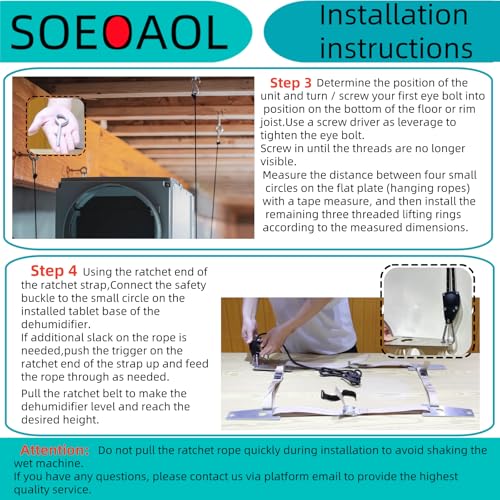 SOEOAOL

Installation instructions

Step 3 Determine the position of the unit and turn / screw your first eye bolt into position on the bottom of the floor or rim joist.Use a screw driver as leverage to tighten the eye bolt.
Screw in until the threads are no longer visible.
Measure the distance between four small circles on the flat plate (hanging ropes) with a tape measure, and then install the remaining three threaded lifting rings according to the measured dimensions.

Step 4 Using the ratchet end of the ratchet strap,Connect the safety buckle to the small circle on the installed tablet base of the dehumidifier.
If additional slack on the rope is needed,push the trigger on the ratchet end of the strap up and feed the rope through as needed.
Pull the ratchet belt to make the dehumidifier level and reach the desired height.

Attention: Do not pull the ratchet rope quickly during installation to avoid shaking the wet machine.
If you have any questions, please contact us via platform email to provide the highest quality service.