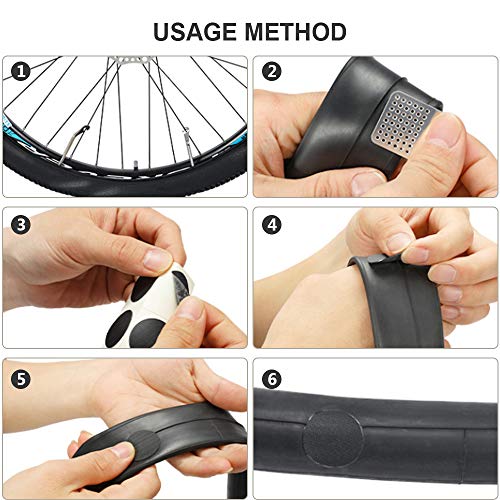 USAGE METHOD

1

2

3

4

5

6