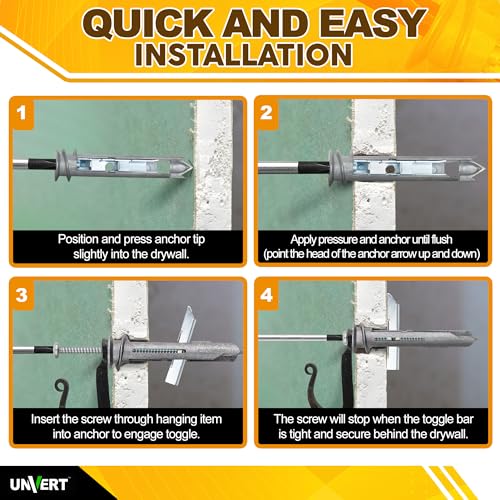 QUICK AND EASY INSTALLATION

1

Position and press anchor tip slightly into the drywall.

2

Apply pressure and anchor until flush (point the head of the anchor arrow up and down)

3

Insert the screw through hanging item into anchor to engage toggle.

4

The screw will stop when the toggle bar is tight and secure behind the drywall.

UNVERT