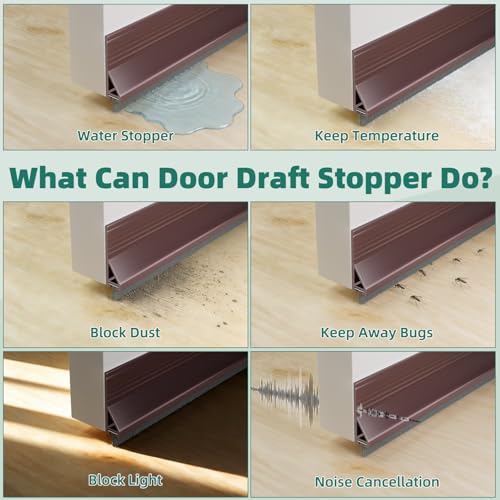 Water Stopper

Keep Temperature

What Can Door Draft Stopper Do?

Block Dust

Keep Away Bugs

Block Light

Noise Cancellation