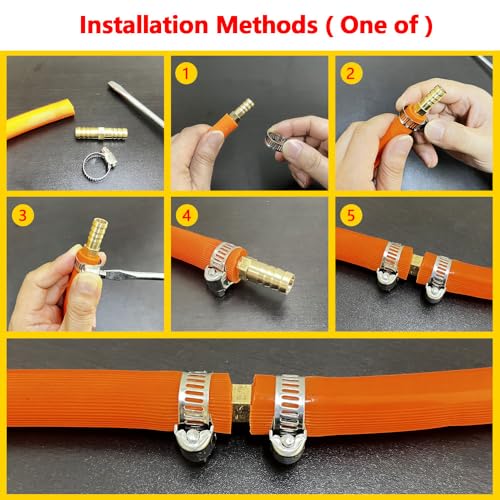 Installation Methods ( One of )

1

2

3

4

5