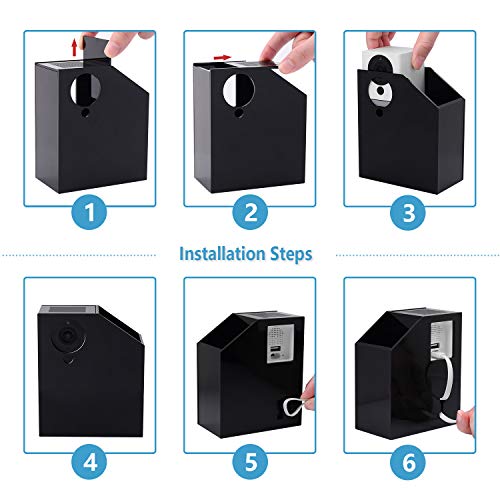 1

2

3

Installation Steps

4

5

6