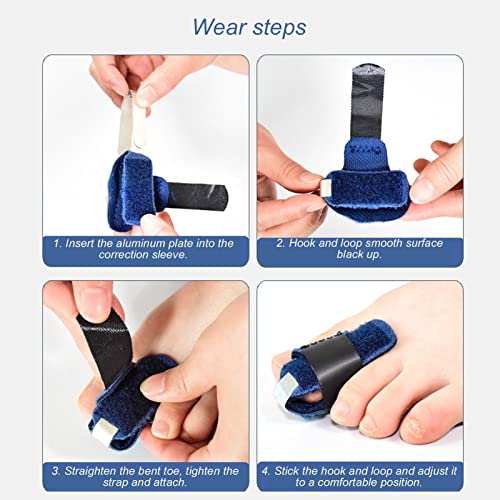 Wear steps

1. Insert the aluminum plate into the correction sleeve.

2. Hook and loop smooth surface black up.

3. Straighten the bent toe, tighten the strap and attach.

4. Stick the hook and loop and adjust it to a comfortable position.