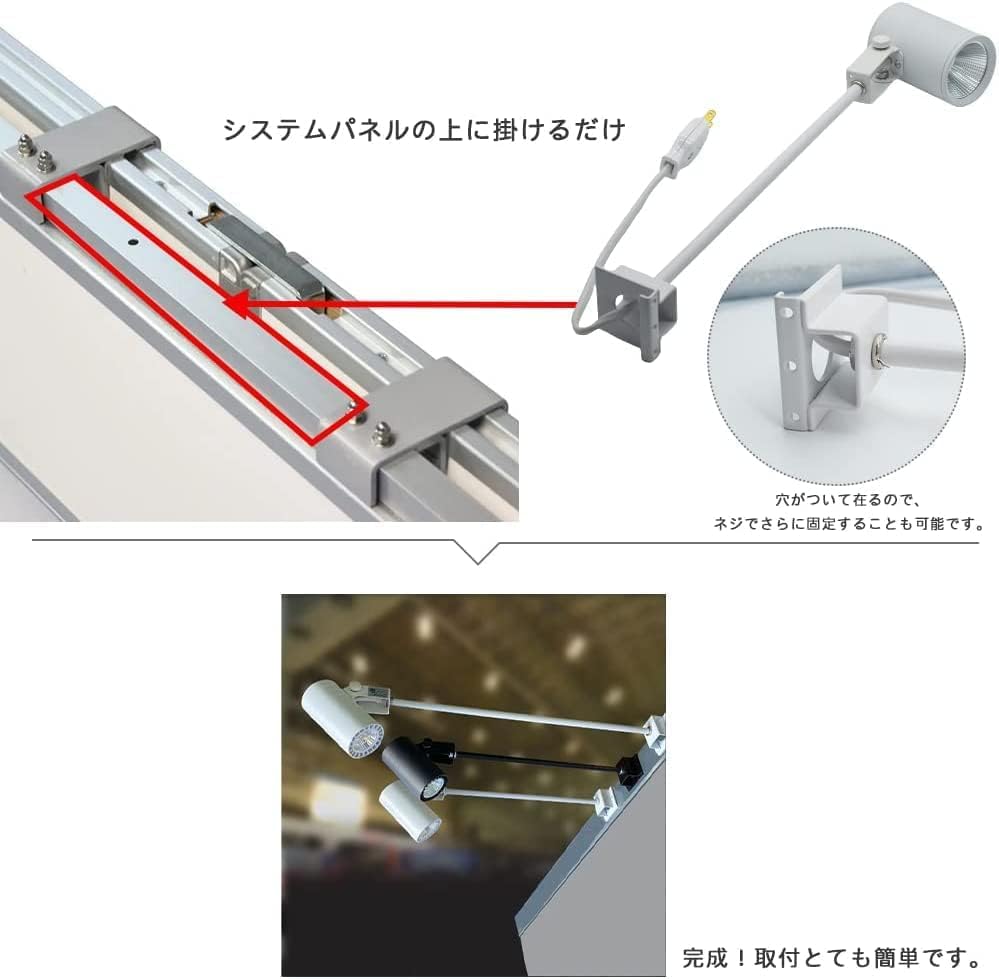 システムパネルの上に掛けるだけ

穴がついて在るので、
ネジでさらに固定することも可能です。

完成！取付とても簡単です。