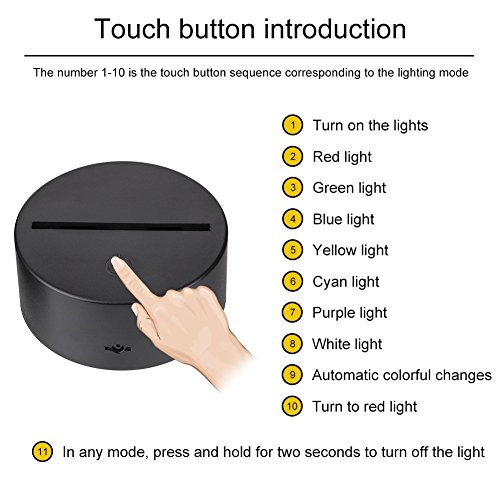 Touch button introduction

The number 1-10 is the touch button sequence corresponding to the lighting mode

1 Turn on the lights
2 Red light
3 Green light
4 Blue light
5 Yellow light
6 Cyan light
7 Purple light
8 White light
9 Automatic colorful changes
10 Turn to red light

11 In any mode, press and hold for two seconds to turn off the light