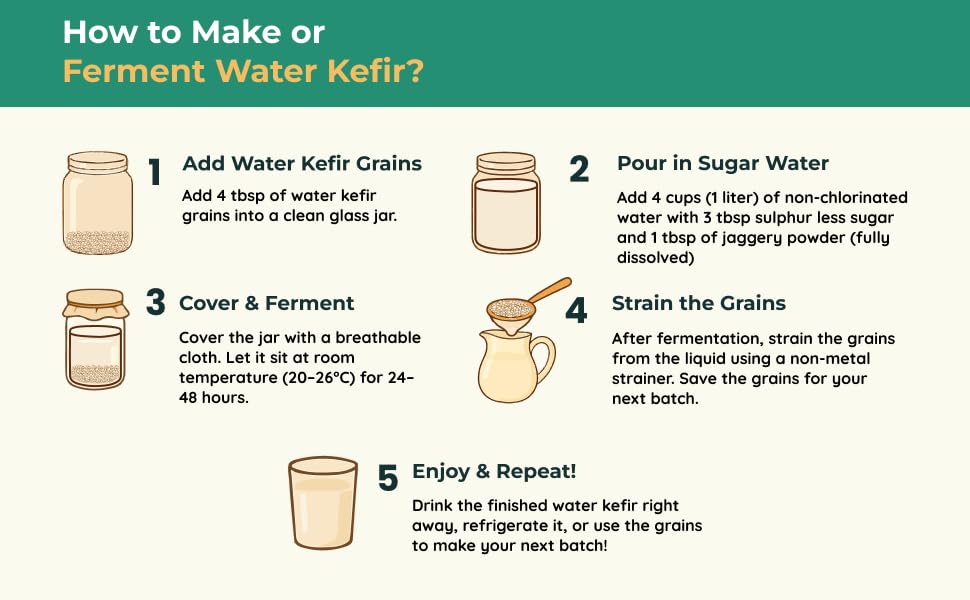 How to Make or
Ferment Water Kefir?

1 Add Water Kefir Grains

Add 4 tbsp of water kefir grains into a clean glass jar.

2 Pour in Sugar Water

Add 4 cups (1 liter) of non-chlorinated water with 3 tbsp sulphur less sugar and 1 tbsp of jaggery powder (fully dissolved)

3 Cover & Ferment

Cover the jar with a breathable cloth. Let it sit at room temperature (20–26°C) for 24–48 hours.

4 Strain the Grains

After fermentation, strain the grains from the liquid using a non-metal strainer. Save the grains for your next batch.

5 Enjoy & Repeat!

Drink the finished water kefir right away, refrigerate it, or use the grains to make your next batch!