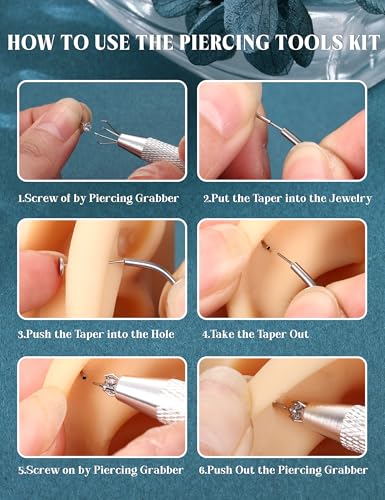 HOW TO USE THE PIERCING TOOLS KIT

1.Screw of by Piercing Grabber

2.Put the Taper into the Jewelry

3.Push the Taper into the Hole

4.Take the Taper Out

5.Screw on by Piercing Grabber

6.Push Out the Piercing Grabber