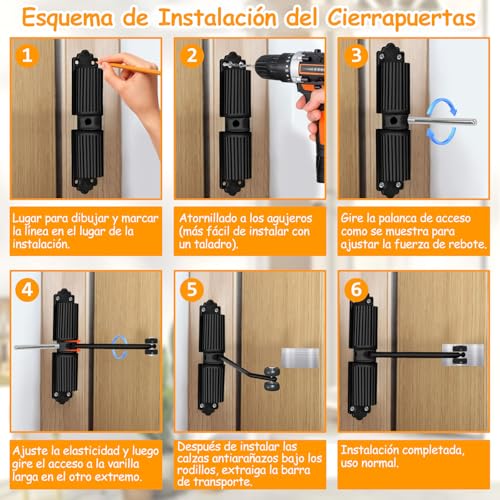 Esquema de Instalación del Cierrapuertas

1

Lugar para dibujar y marcar la línea en el lugar de la instalación.

2

Atornillado a los agujeros (más fácil de instalar con un taladro).

3

Gire la palanca de acceso como se muestra para ajustar la fuerza de rebote.

4

Ajuste la elasticidad y luego gire el acceso a la varilla larga en el otro extremo.

5

Después de instalar las calzas antiarañazos bajo los rodillos, extraiga la barra de transporte.

6

Instalación completada, uso normal.