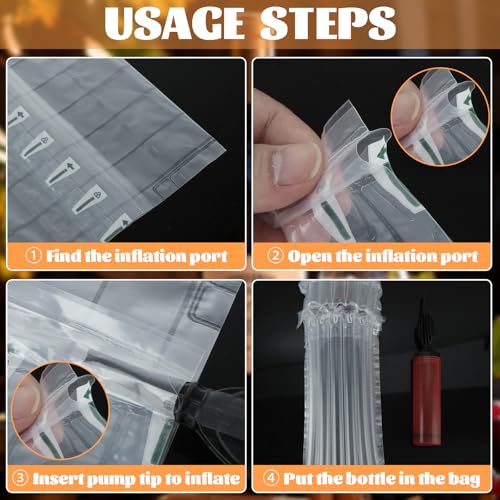 USAGE STEPS

① Find the inflation port

② Open the inflation port

③ Insert pump tip to inflate

④ Put the bottle in the bag