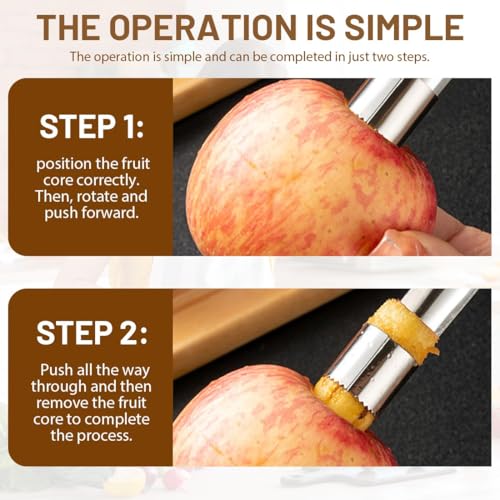 THE OPERATION IS SIMPLE

The operation is simple and can be completed in just two steps.

STEP 1:

position the fruit core correctly. Then, rotate and push forward.

STEP 2:

Push all the way through and then remove the fruit core to complete the process.