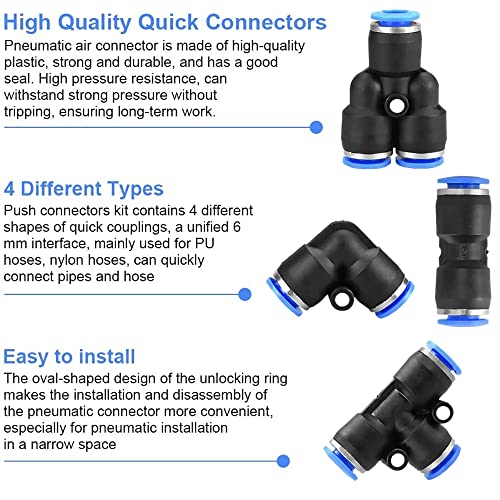 High Quality Quick Connectors

Pneumatic air connector is made of high-quality plastic, strong and durable, and has a good seal. High pressure resistance, can withstand strong pressure without tripping, ensuring long-term work.

4 Different Types

Push connectors kit contains 4 different shapes of quick couplings, a unified 6 mm interface, mainly used for PU hoses, nylon hoses, can quickly connect pipes and hose

Easy to install

The oval-shaped design of the unlocking ring makes the installation and disassembly of the pneumatic connector more convenient, especially for pneumatic installation in a narrow space