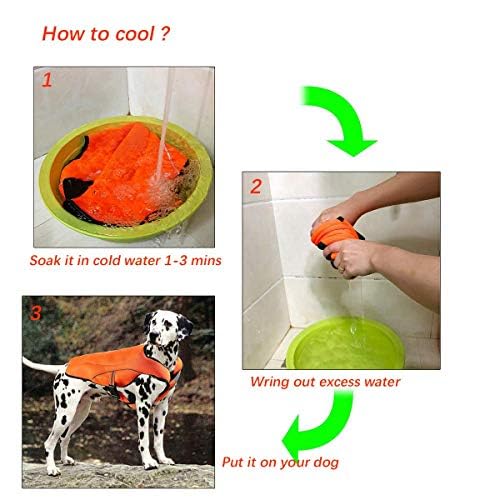 How to cool ?

1

Soak it in cold water 1-3 mins

2

Wring out excess water

3

Put it on your dog