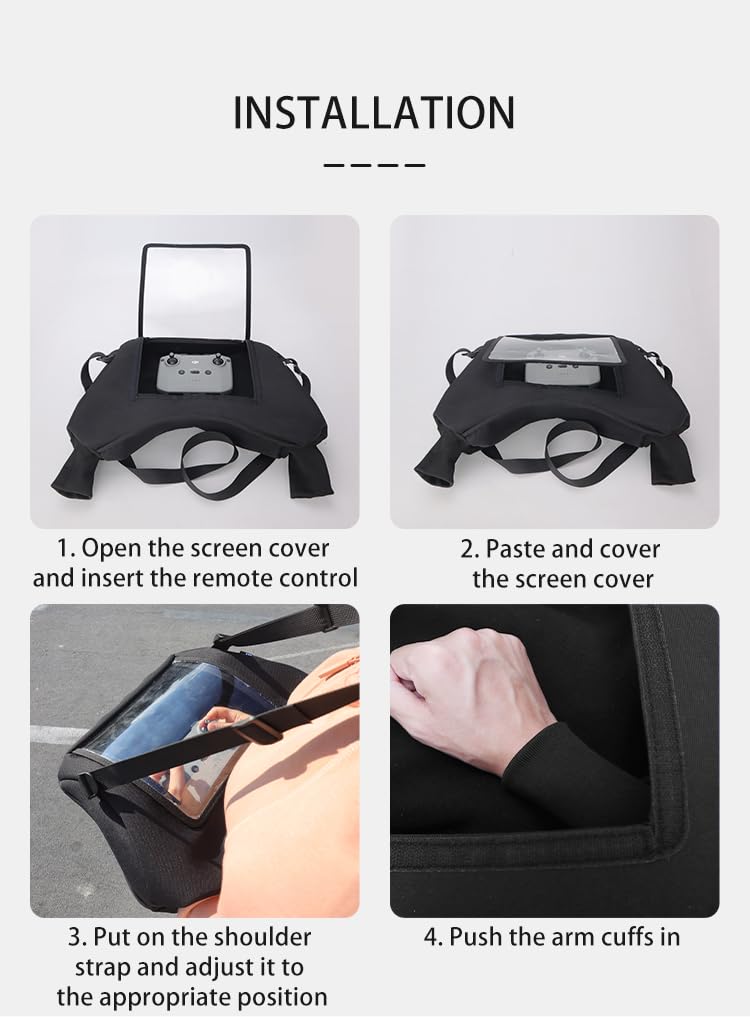 INSTALLATION

1. Open the screen cover and insert the remote control

2. Paste and cover the screen cover

3. Put on the shoulder strap and adjust it to the appropriate position

4. Push the arm cuffs in