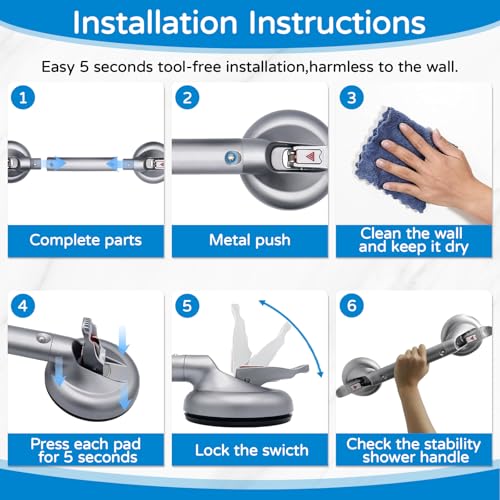 Installation Instructions

Easy 5 seconds tool-free installation,harmless to the wall.

1
Complete parts

2
Metal push

3
Clean the wall and keep it dry

4
Press each pad for 5 seconds

5
Lock the swicth

6
Check the stability shower handle