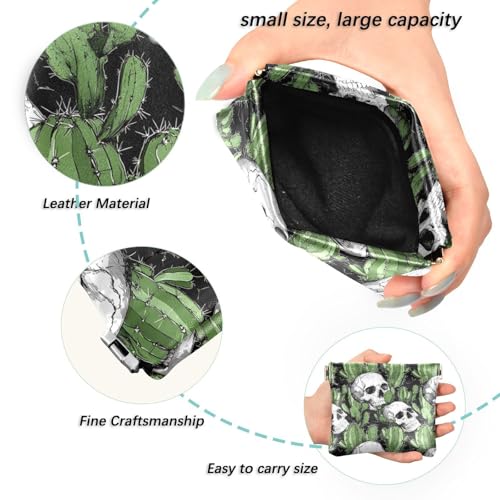 small size, large capacity

Leather Material

Fine Craftsmanship

Easy to carry size