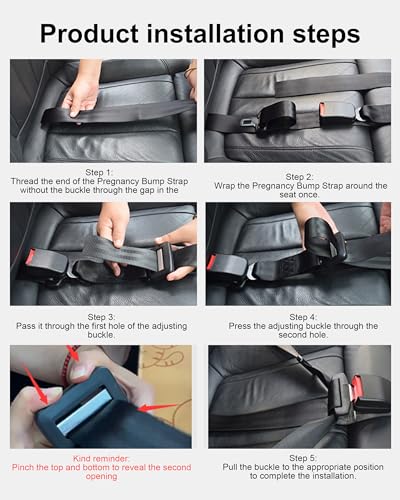 Product installation steps

Step 1:
Thread the end of the Pregnancy Bump Strap without the buckle through the gap in the

Step 2:
Wrap the Pregnancy Bump Strap around the seat once.

Step 3:
Pass it through the first hole of the adjusting buckle.

Step 4:
Press the adjusting buckle through the second hole.

Kind reminder:
Pinch the top and bottom to reveal the second opening

Step 5:
Pull the buckle to the appropriate position to complete the installation.