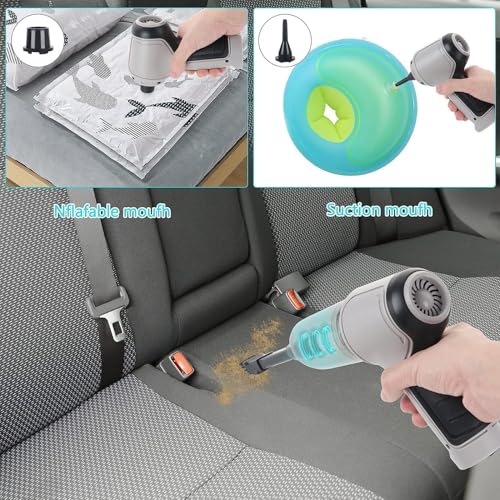 Nflafable moufh

Suction moufh